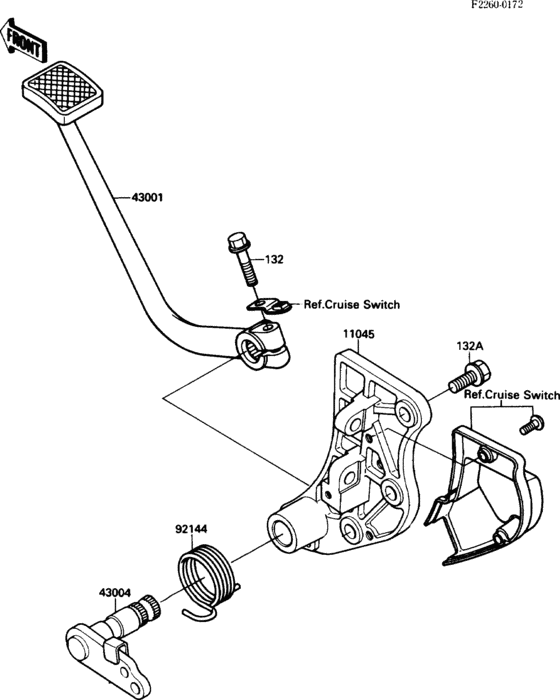 F2260-0172

FRONT

43001

132

Ref.Cruise Switch

11045

132A

Ref.Cruise Switch

92144

43004