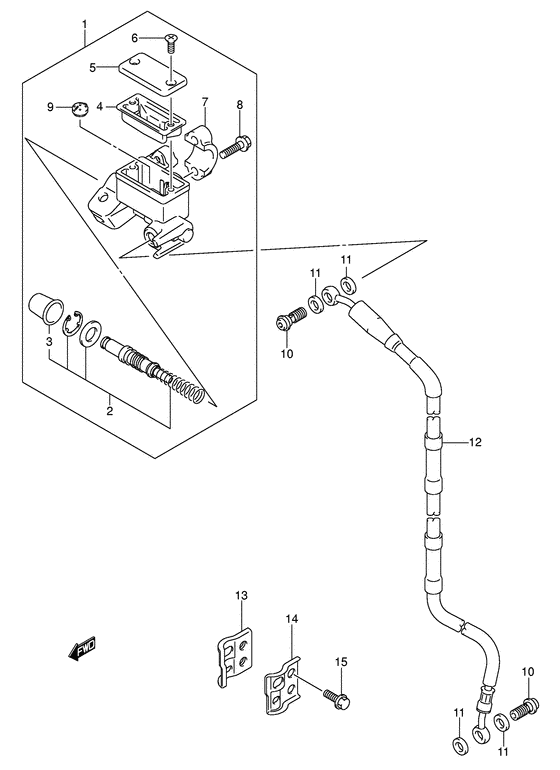 1
6
5
9
4
7
8
11
11
10
3
2
12
13
14
FWD
15
10
11
11