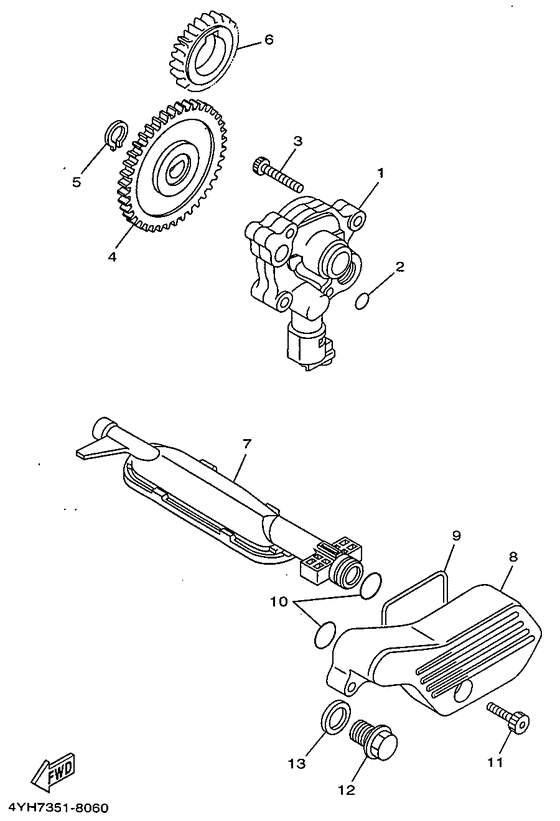 6
3
1
5
4
2
7
9
8
10
13
12
11
FWD
4YH7351-8060