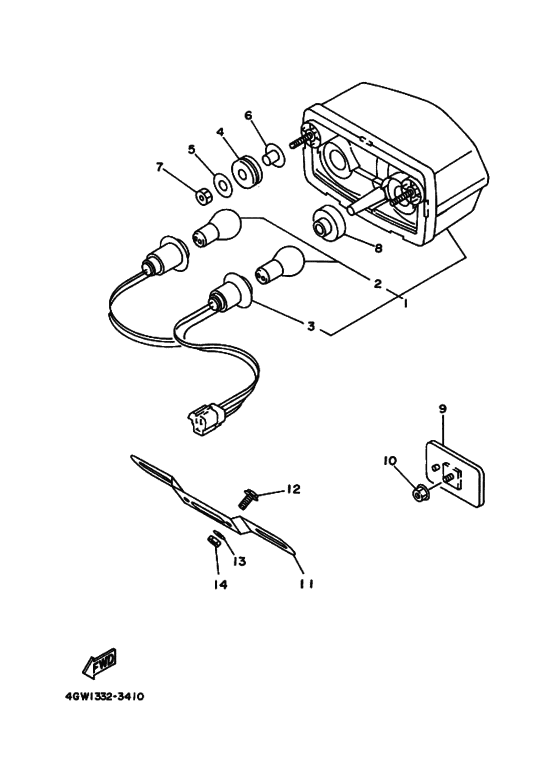 6
4
5
7
8
2
1
3
9
10
12
13
14
11
FWD
4GW1332-3410