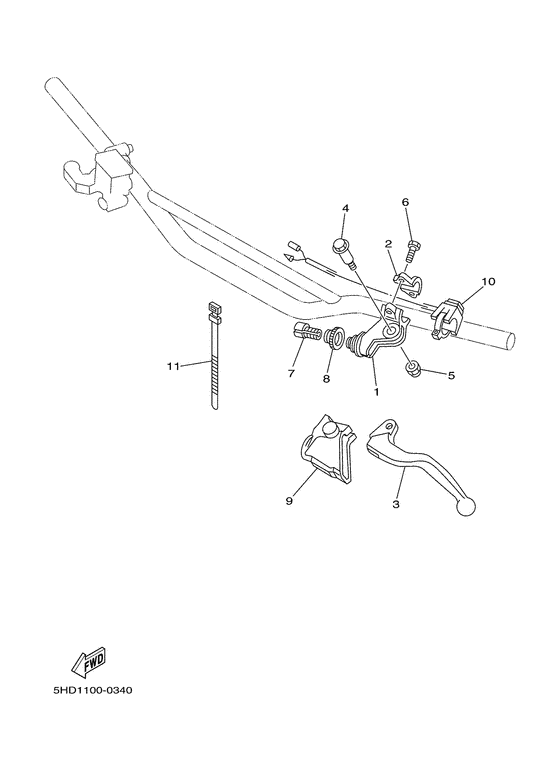 4
6
2
10
11
7
8
1
5
9
3
FWD
5HD1100-0340