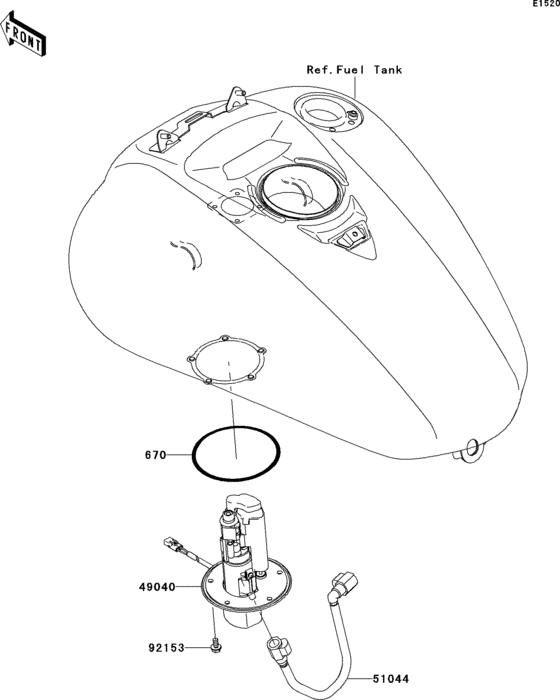 E1520

FRONT

Ref.Fuel Tank

670

49040

92153

51044