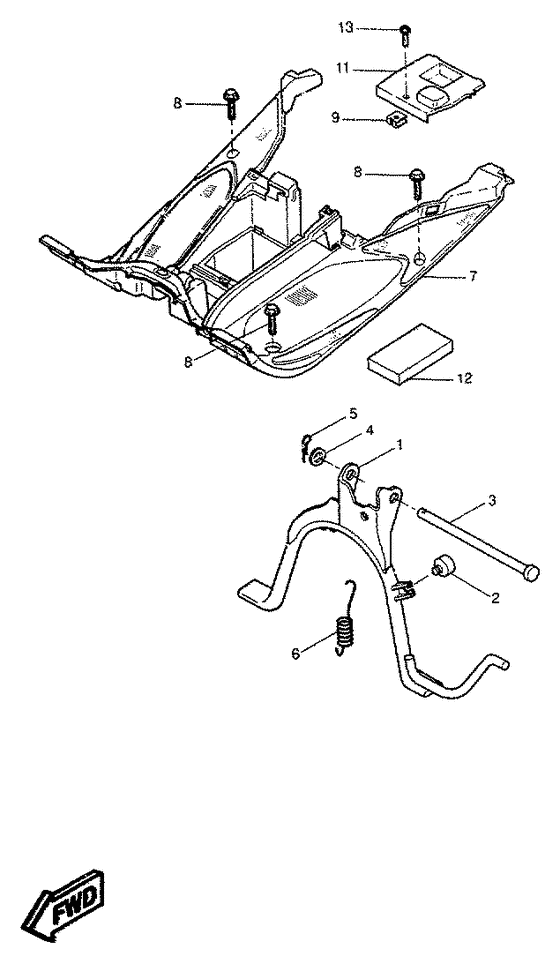 13
11
8
9
8
7
8
12
5
4
1
3
2
6
FWD