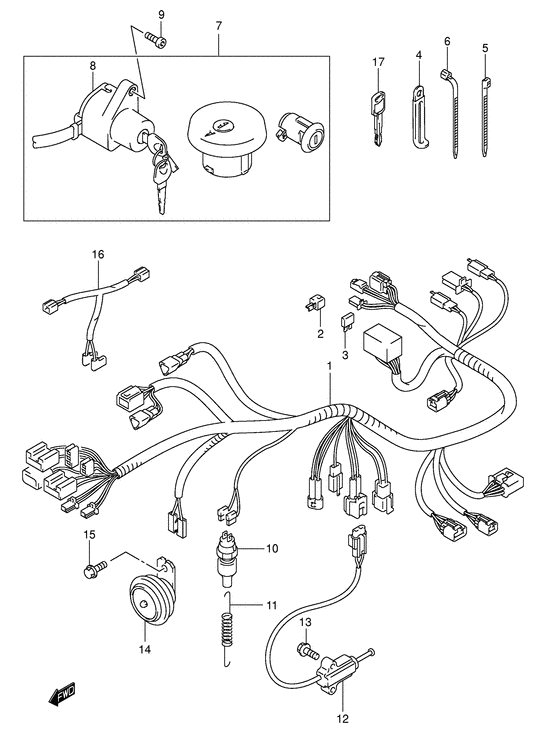 9
7
8
17
4
6
5
16
2
3
1
15
10
11
13
14
12
FWD