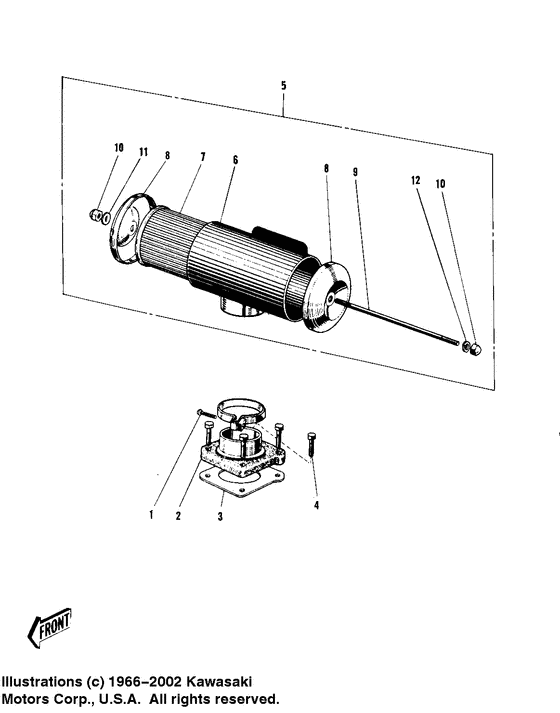 5

10
11
8
7
6
8
9
12
10

1
2
3
4

FRONT

Illustrations (c) 1966–2002 Kawasaki Motors Corp., U.S.A. All rights reserved.