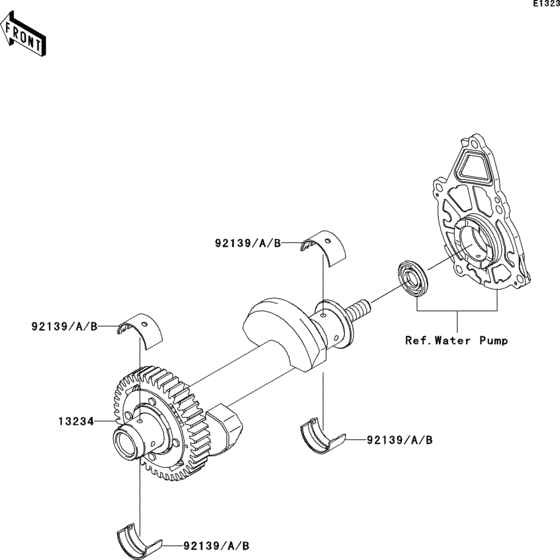 E1323

FRONT

92139/A/B

92139/A/B

Ref.Water Pump

13234

92139/A/B

92139/A/B