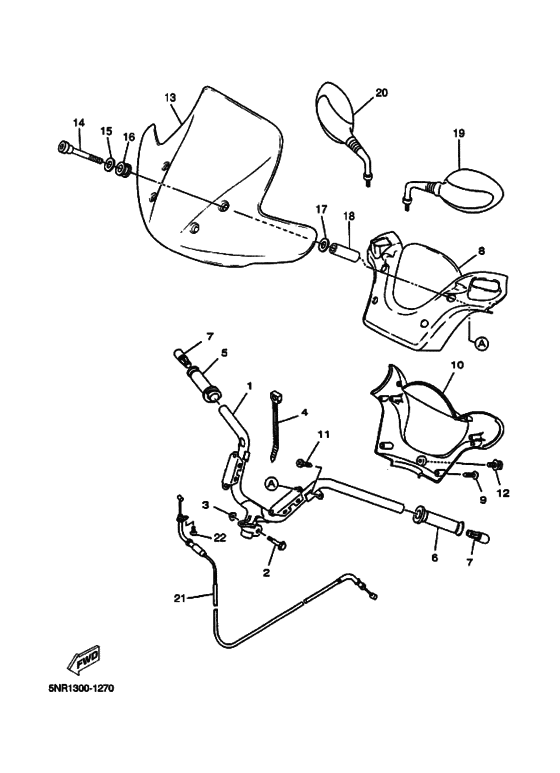 13
20
14
15
16
19
17
18
8
A
7
5
10
1
4
11
A
3
9
12
22
2
6
7
21
FWD
5NR1300-1270