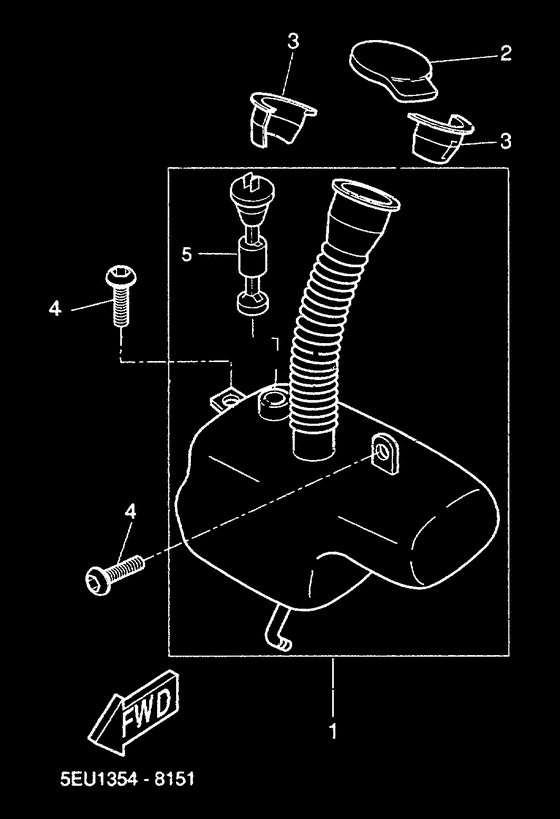 3
2
3
5
4
4
FWD
1
5EU1354 - 8151