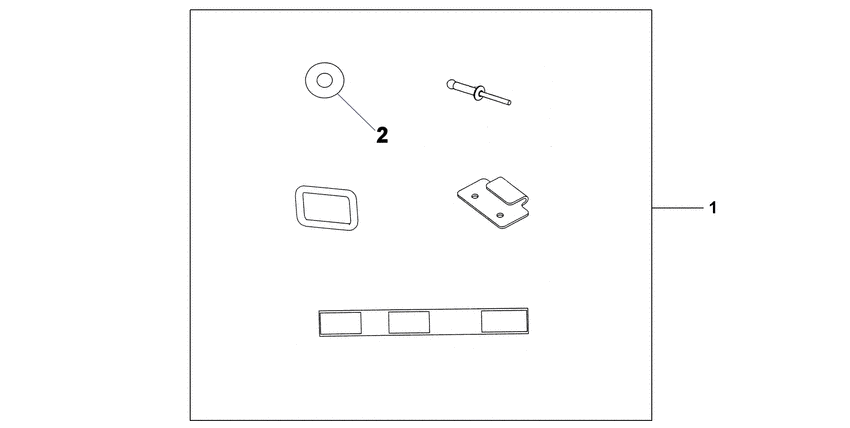 2

1