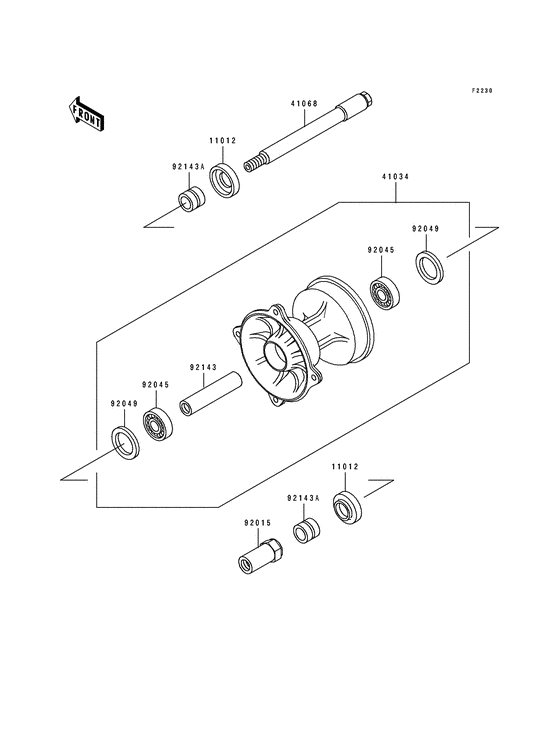 F2230

FRONT

41068

11012

92143A

41034

92049

92045

92143

92045

92049

11012

92143A

92015