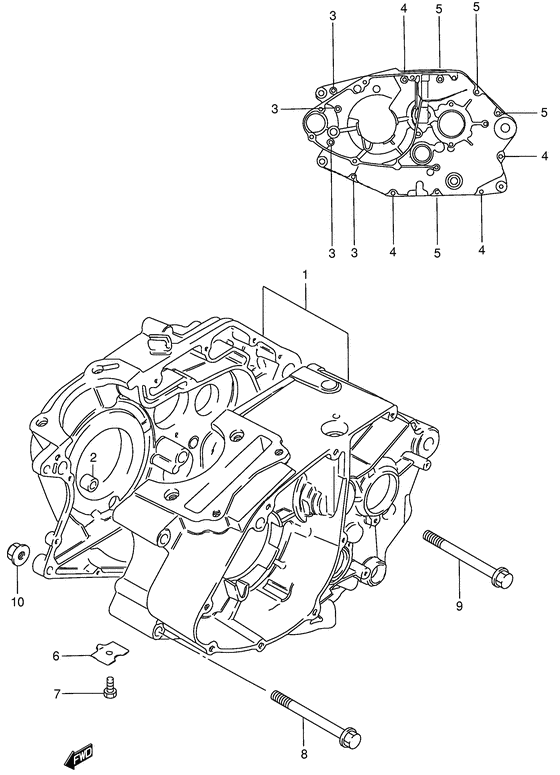 3
4
5
5
3
5
4
3
3
4
5
4
1
2
10
9
6
7
8
FWD