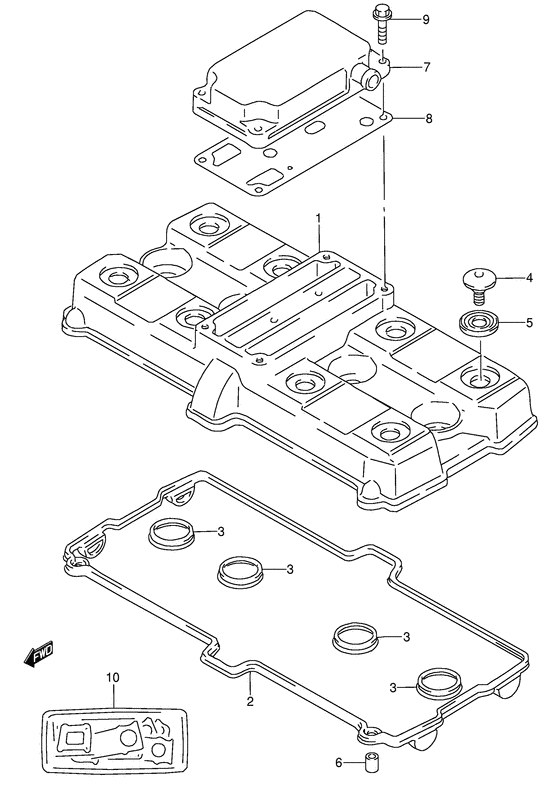 9
7
8
1
4
5
3
3
3
3
FWD
10
2
6