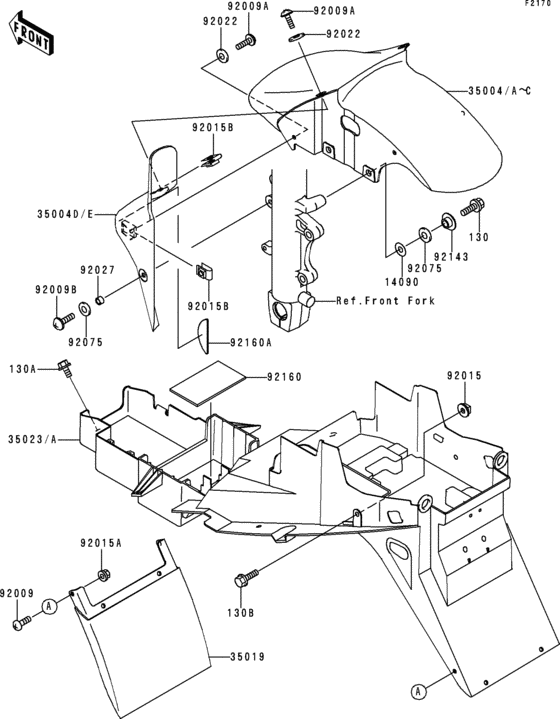 F2170

FRONT

92009A
92009A
92022
92022
35004/A~C
92015B
35004D/E
130
92143
92075
14090
92027
92009B
92075
92015B
Ref.Front Fork
92160A
130A
92160
92015
35023/A
92015A
92009
A
130B
35019
A