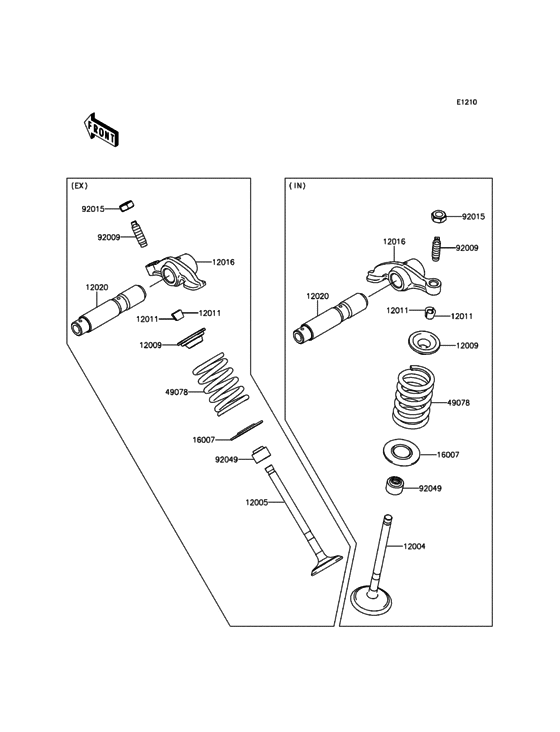 E1210

FRONT

(EX)

92015

92009

12016

12020

12011

12011

12009

49078

16007

92049

12005

(IN)

92015

12016

92009

12020

12011

12011

12009

49078

16007

92049

12004