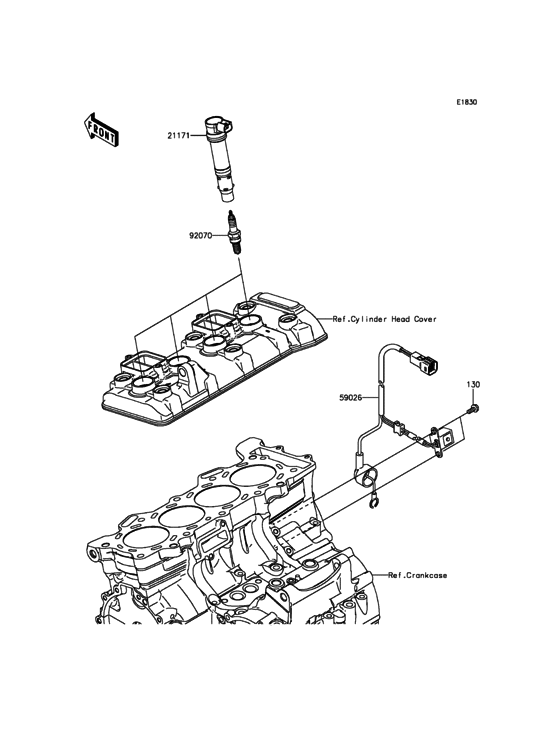 E1830

FRONT

21171

92070

Ref.Cylinder Head Cover

59026

130

Ref.Crankcase