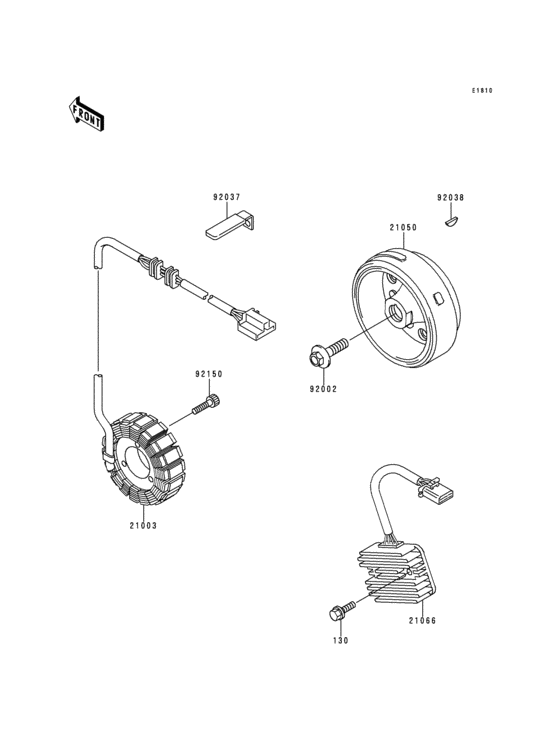 E1810

FRONT

92037

92038

21050

92150

92002

21003

21066

130