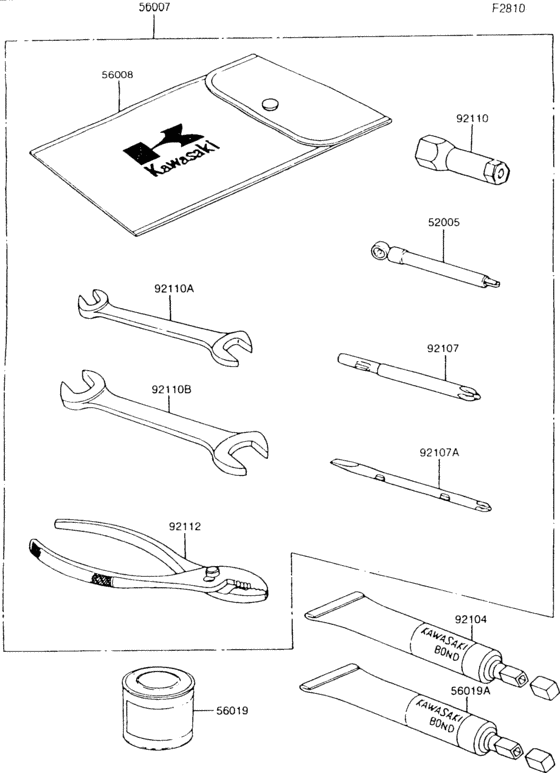 56007

F2810

56008

Kawasaki

92110

52005

92110A

92107

92110B

92107A

92112

92104

KAWASAKI BOND

56019A

KAWASAKI BOND

56019