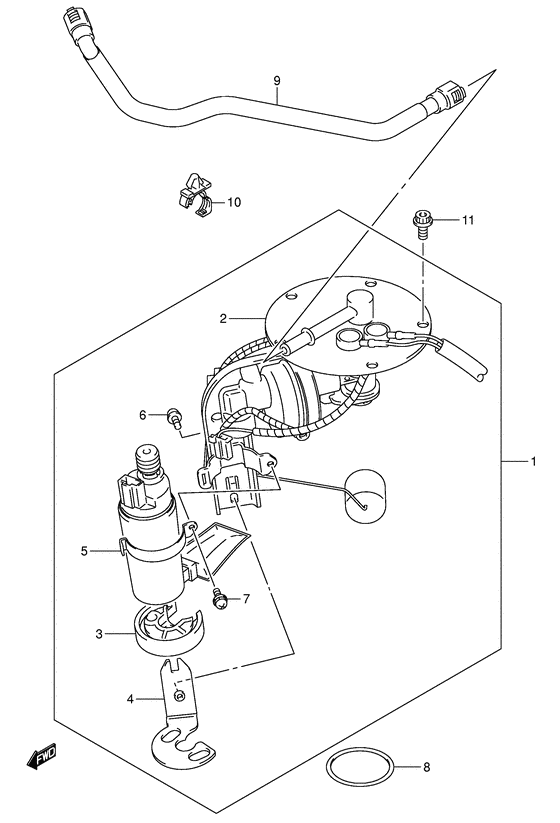 9
10
11
2
6
1
5
7
3
4
FWD
8