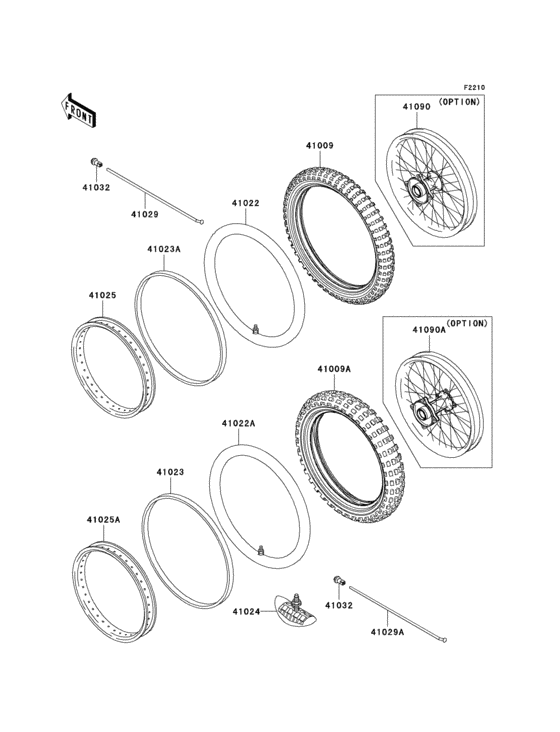 F2210

FRONT

41090 (OPTION)

41009

41032

41029

41022

41023A

41025

41090A (OPTION)

41009A

41022A

41023

41025A

41024

41032

41029A