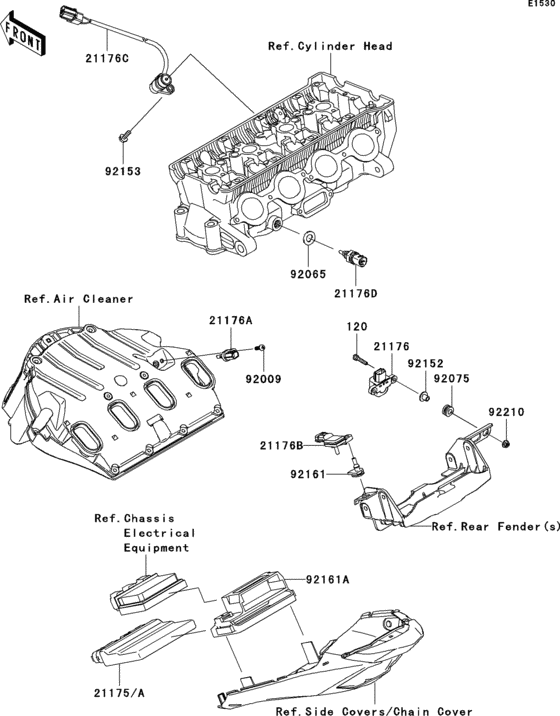 E1530

FRONT

21176C

Ref.Cylinder Head

92153

92065

21176D

Ref.Air Cleaner

21176A

92009

120

21176

92152

92075

92210

21176B

92161

Ref.Rear Fender(s)

Ref.Chassis Electrical Equipment

92161A

21175/A

Ref.Side Covers/Chain Cover