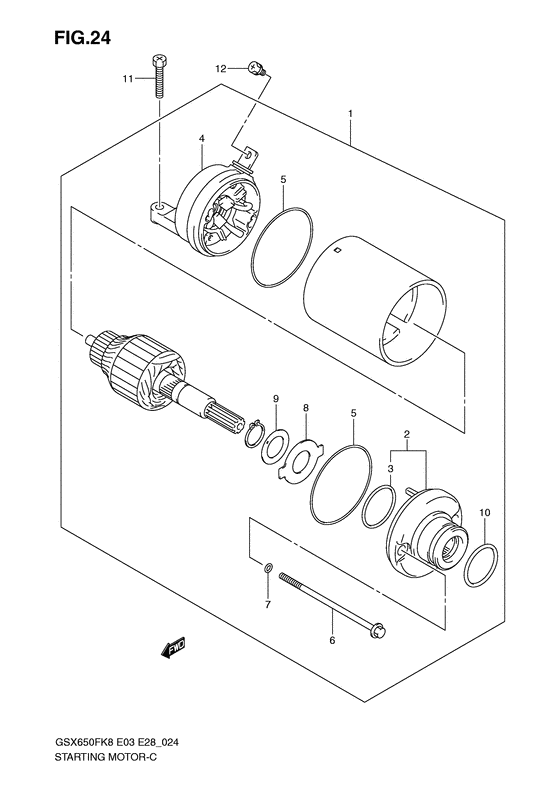 FIG.24

11
12
1
4
5
9
8
5
2
3
10
7
6
FWD

GSX650FK8 E03 E28_024
STARTING MOTOR-C