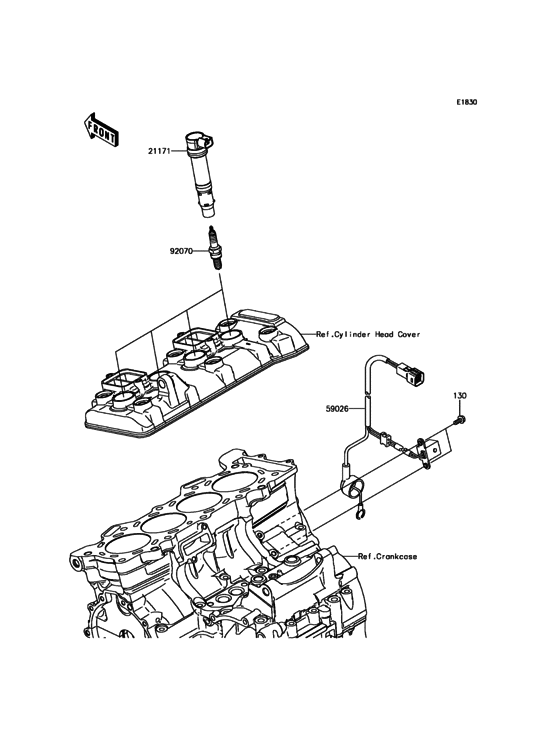 E1830

FRONT

21171

92070

Ref.Cylinder Head Cover

59026

130

Ref.Crankcase