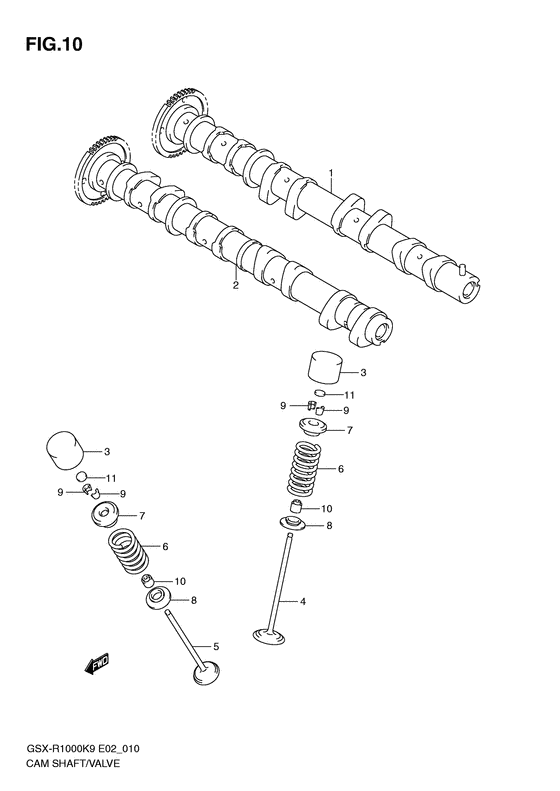 FIG.10

1

2

3

11

9

9

7

6

10

8

4

3

11

9

9

7

6

10

8

5

FWD

GSX-R1000K9 E02_010
CAM SHAFT/VALVE