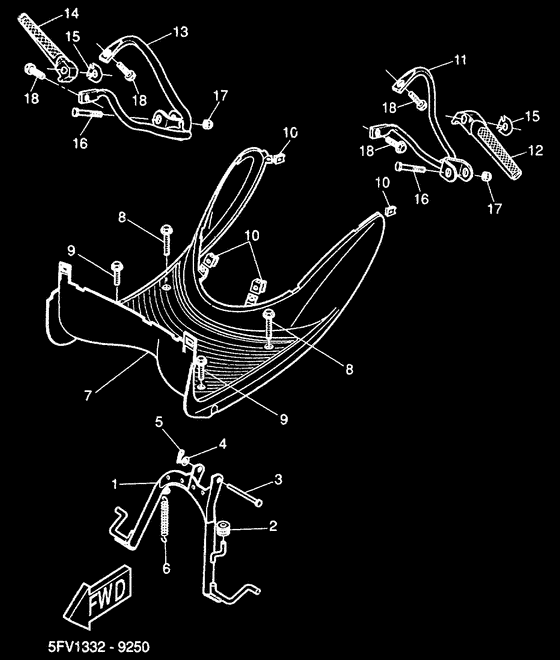 14
15
13
18
18
17
16
11
18
15
18
12
10
16
17
10
8
10
9
8
7
9
5
4
1
3
2
6
FWD
5FV1332 - 9250