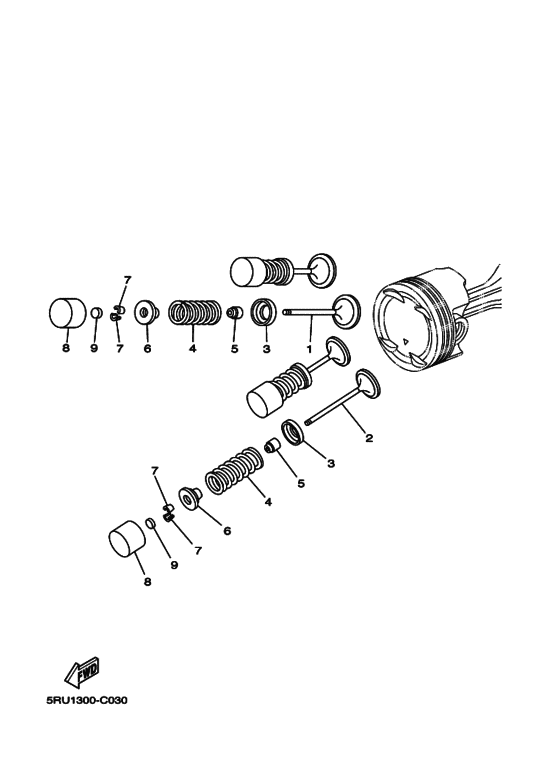 7
8
9
7
6
4
5
3
1
2
3
5
4
7
6
7
9
8
FWD
5RU1300-C030