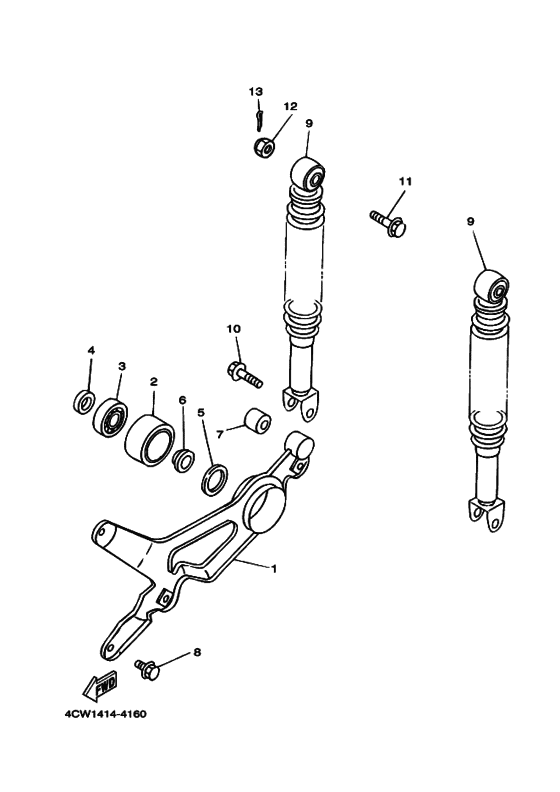 13
12
9
11
9
10
4
3
2
6
5
7
1
8
FWD
4CW1414-4160