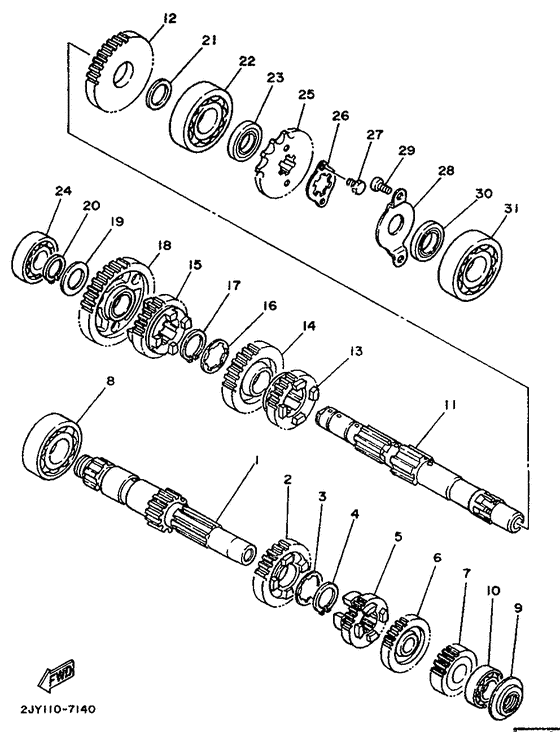 12
21
22
23
25
26
27
29
28
30
31
24
20
19
18
15
17
16
14
13
8
11
1
2
3
4
5
6
7
10
9
FWD
2JY110-7140