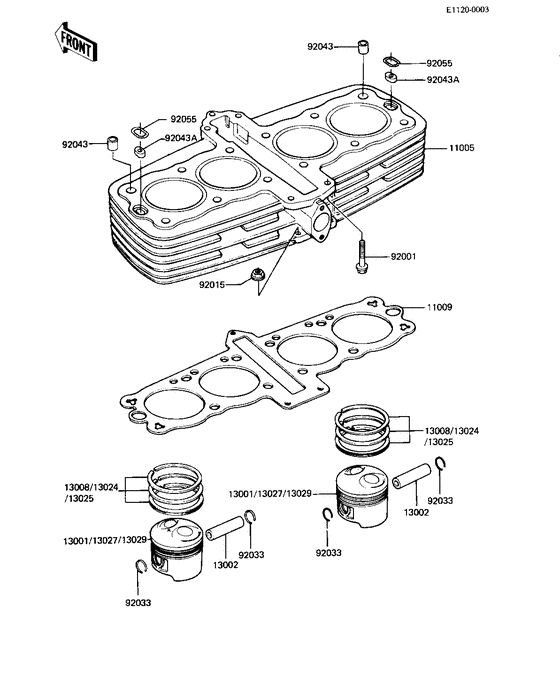 E1120-0003

FRONT

92043
92055
92043A
92055
92043A
92043
11005
92001
92015
11009
13008/13024
/13025
13008/13024
/13025
13001/13027/13029
13002
92033
92033
13001/13027/13029
13002
92033
92033