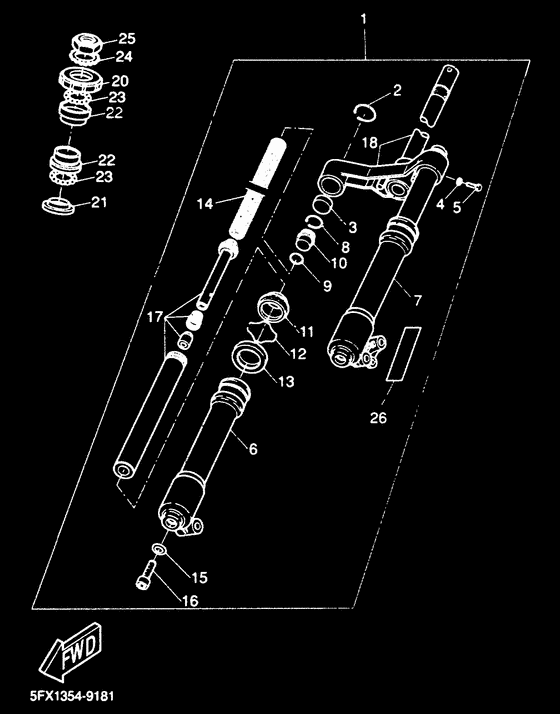 1
25
24
20
23
22
22
23
21
2
18
4
5
14
3
8
10
9
7
17
11
12
13
26
6
15
16
FWD
5FX1354-9181