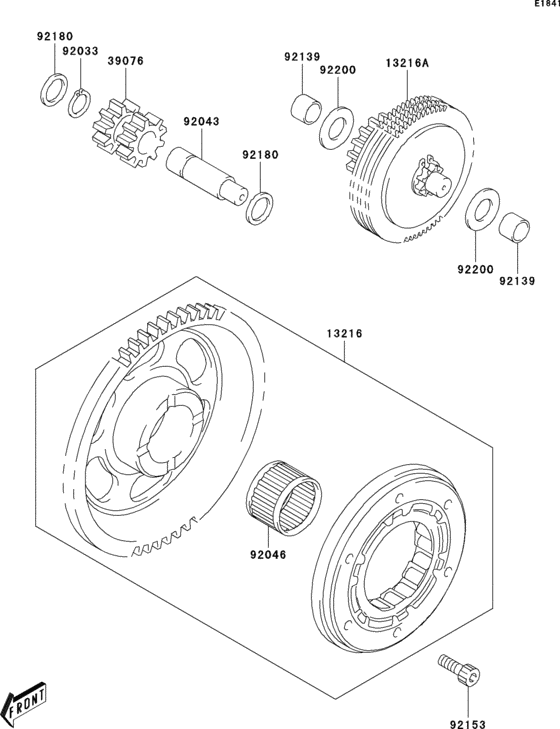 E1841

92180
92033
39076
92043
92180
92139
92200
13216A
92200
92139
13216
92046
92153
FRONT