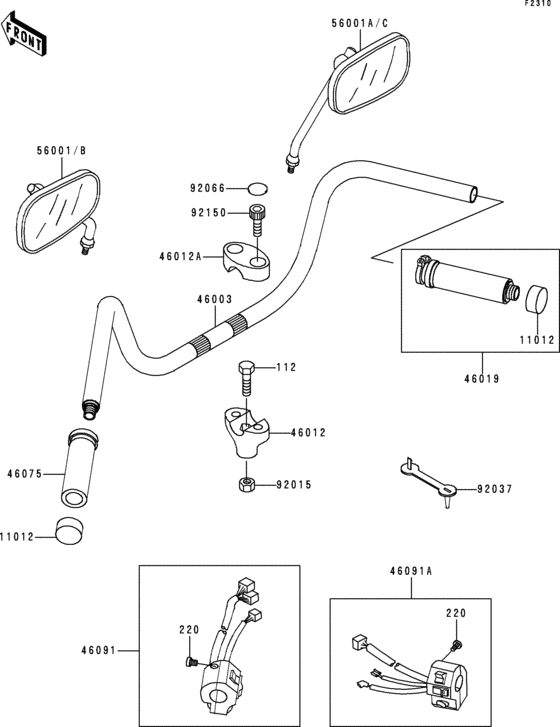 F2310

FRONT

56001A/C

56001/B

92066

92150

46012A

46003

11012

46019

112

46012

46075

92015

92037

11012

46091A

220

220

46091