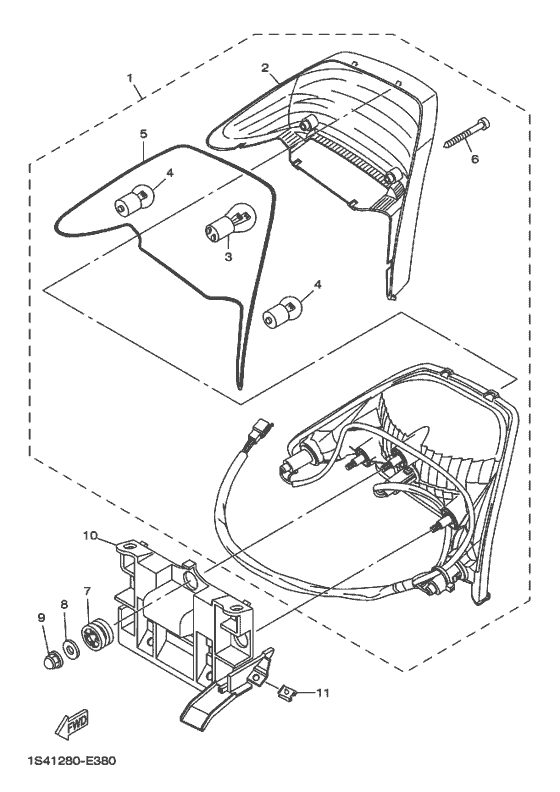 1
2
5
4
6
3
4
10
7
8
9
11
FWD
1S41280-E380