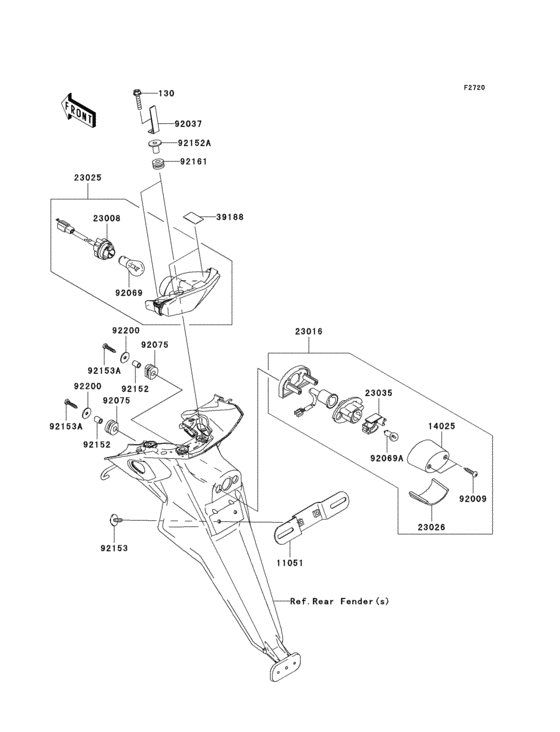 F2720

FRONT

130
92037
92152A
92161
23025
23008
39188
92069
92200
92075
92153A
92152
92200
92075
92153A
92152
23016
23035
14025
92069A
92009
23026
92153
11051
Ref.Rear Fender(s)