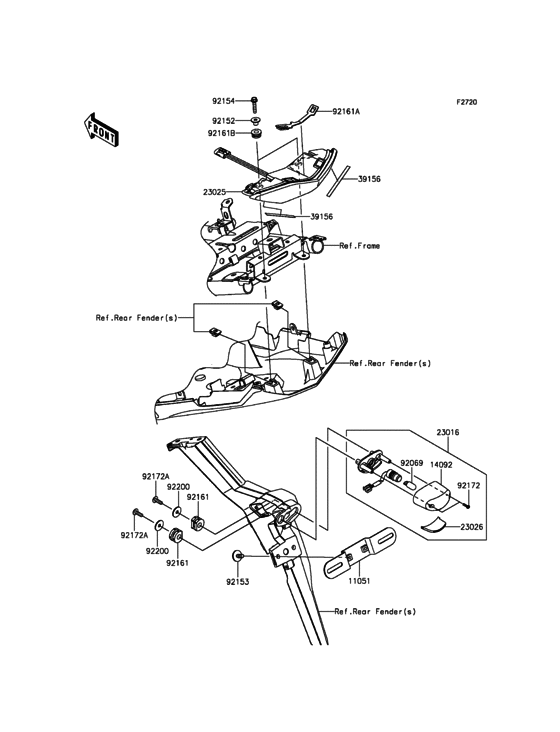 F2720

FRONT

92154
92152
92161B
92161A
39156
23025
39156
Ref.Frame
Ref.Rear Fender(s)
Ref.Rear Fender(s)
23016
92069
14092
92172
23026
92172A
92200
92161
92172A
92200
92161
92153
11051
Ref.Rear Fender(s)