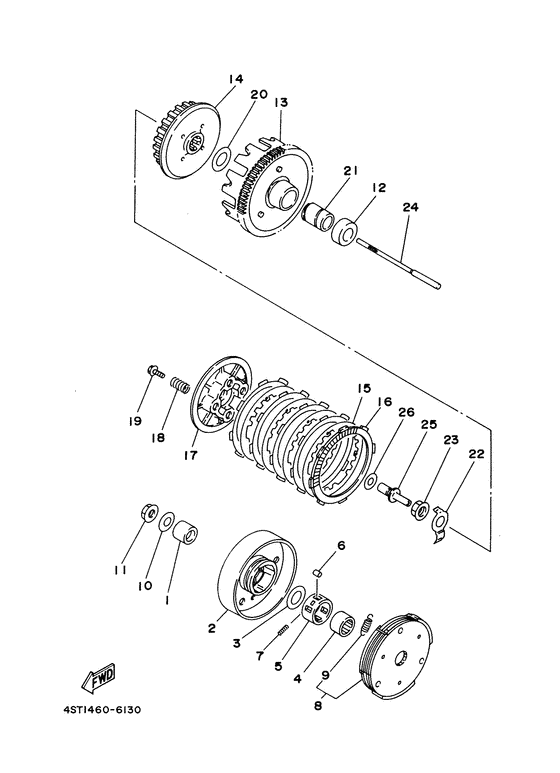 14
20
13
21
12
24
19
18
17
15
16
26
25
23
22
11
10
1
6
2
3
7
5
4
9
8
FWD
4ST1460-6130