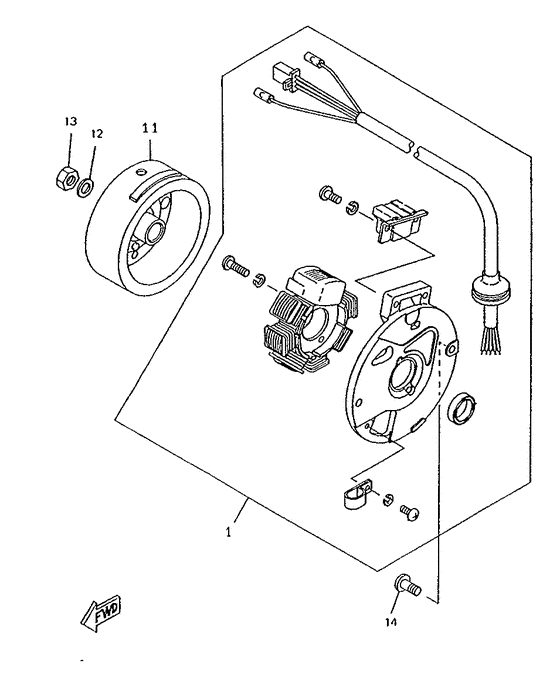 13
12
11
1
14
FWD