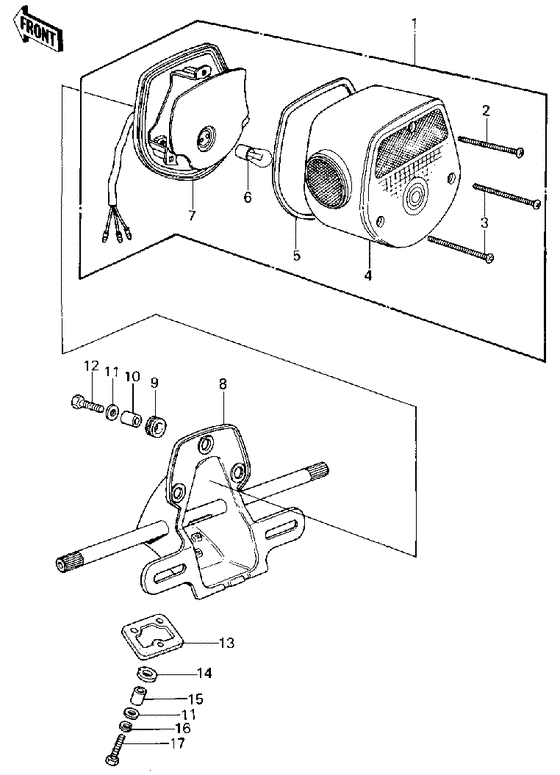 FRONT

1
2
3
4
5
6
7
12
11
10
9
8
13
14
15
11
16
17