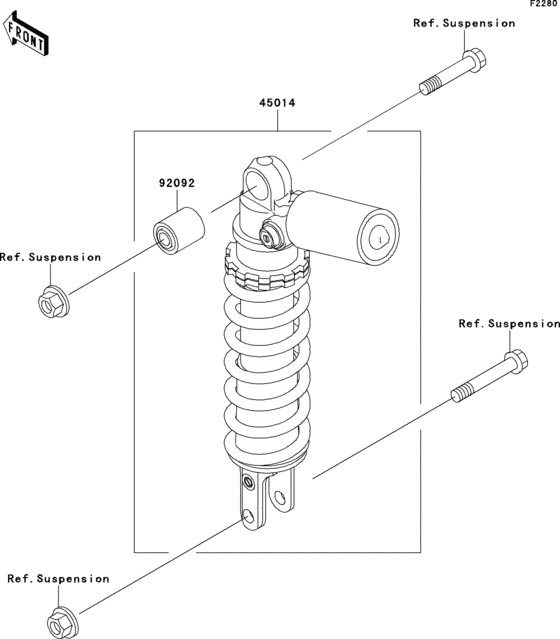 F2280

FRONT

Ref.Suspension

45014

92092

Ref.Suspension

Ref.Suspension

Ref.Suspension