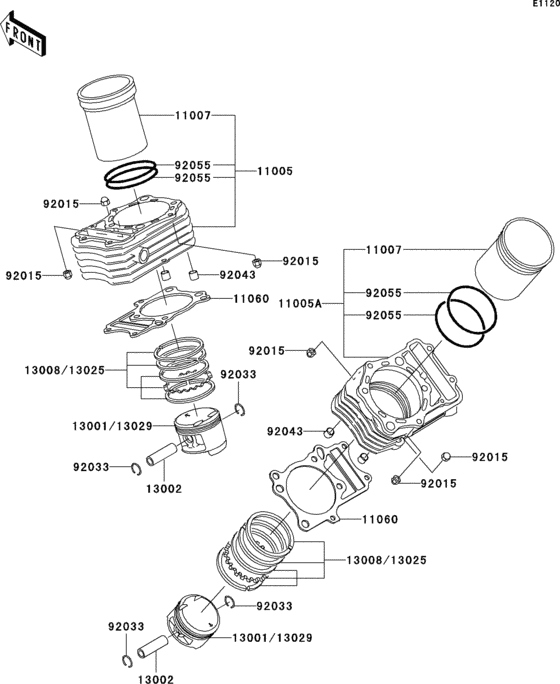 E1120

FRONT

11007
92055
92055
11005
92015
92015
92015
92043
11060
13008/13025
92033
13001/13029
92033
13002

11007
11005A
92055
92055
92015
92043
92015
92015
11060
13008/13025
92033
92033
13001/13029
13002