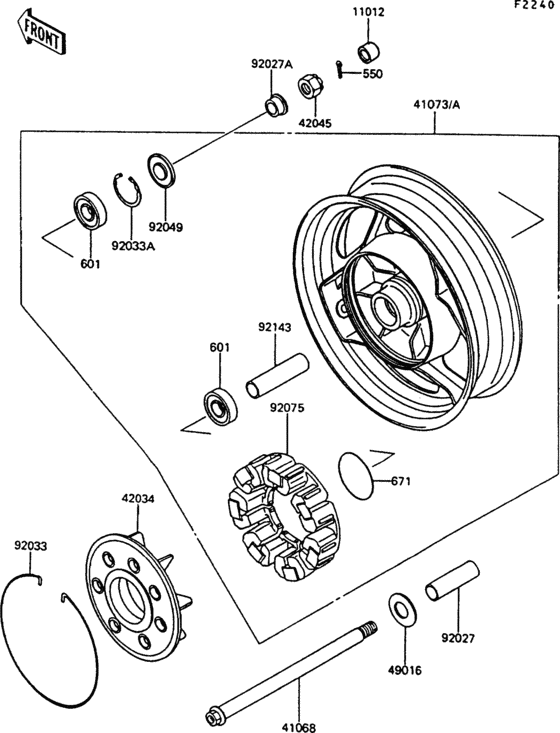 F2240

FRONT

11012

92027A

550

42045

41073/A

92049

92033A

601

92143

601

92075

671

42034

92033

92027

49016

41068