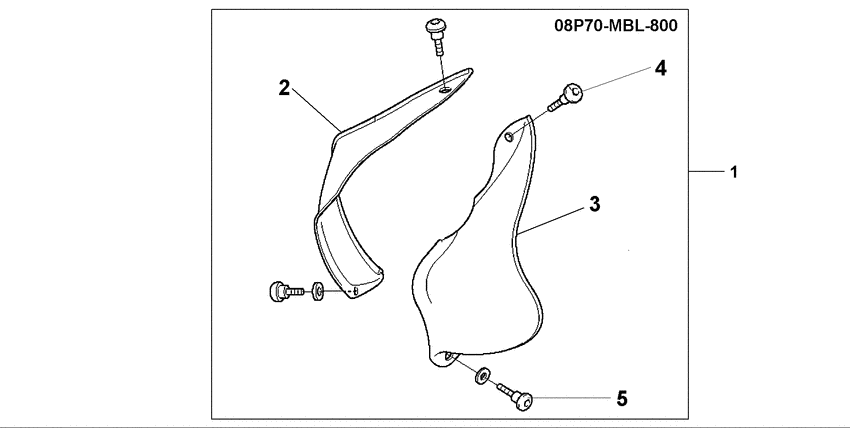 08P70-MBL-800

2

4

1

3

5