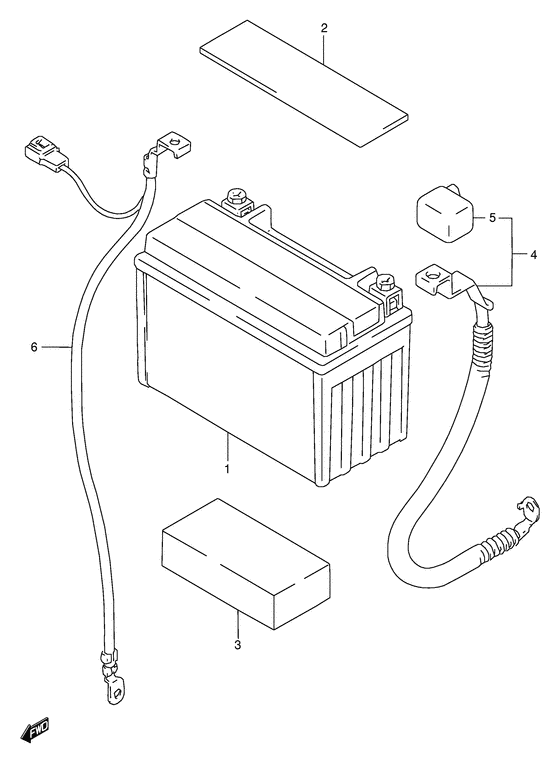 2
5
4
6
1
3
FWD