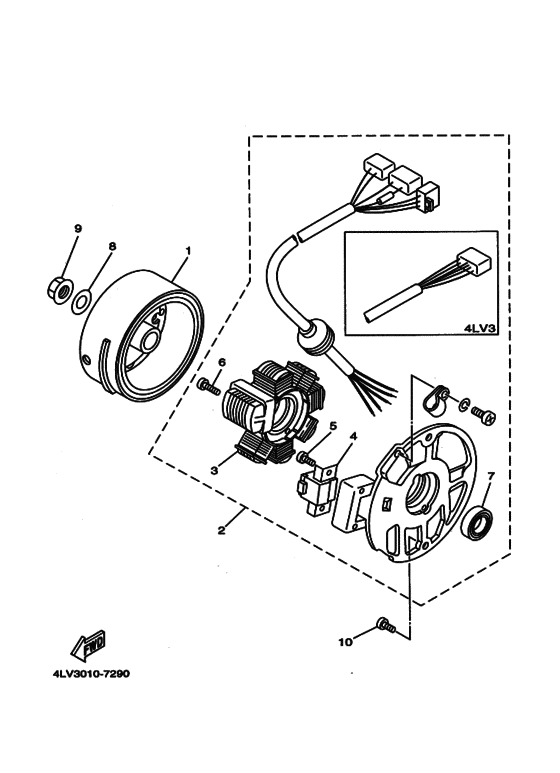 9
8
1
4LV3
6
5
4
3
7
2
10
FWD
4LV3010-7290