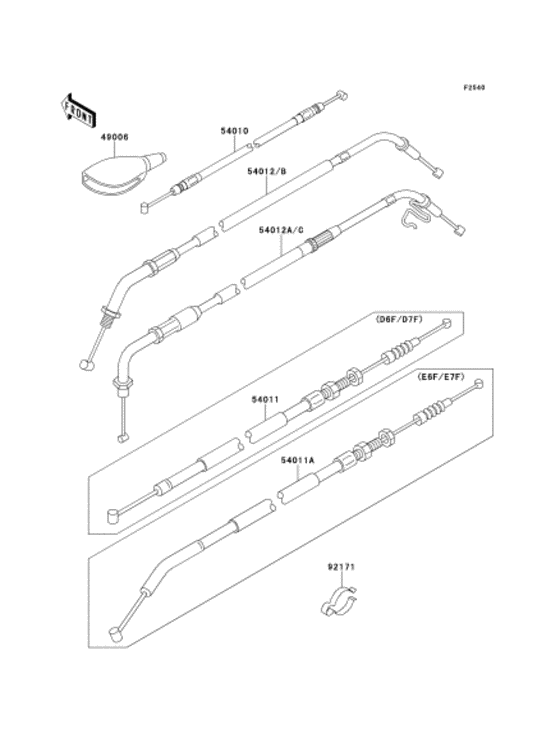 F2540

FRONT

49006

54010

54012/B

54012A/C

(D6F/D7F)

54011

(E6F/E7F)

54011A

92171