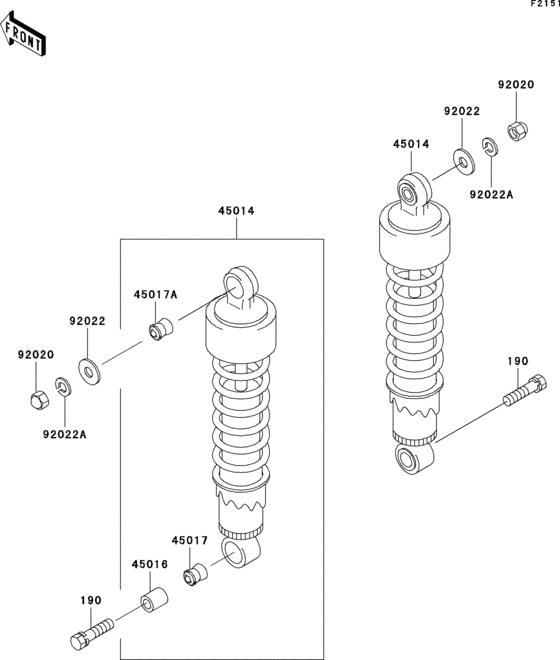 F2151

FRONT

92020

92022

45014

92022A

45014

45017A

92022

92020

92022A

190

45017

45016

190