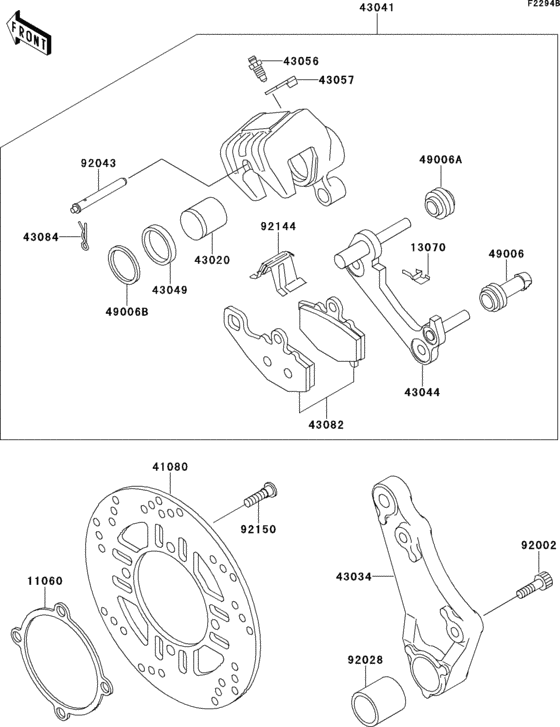 F2294B

FRONT

43041

43056

43057

92043

49006A

43084

92144

13070

49006

43020

43049

49006B

43044

43082

41080

92150

92002

11060

43034

92028